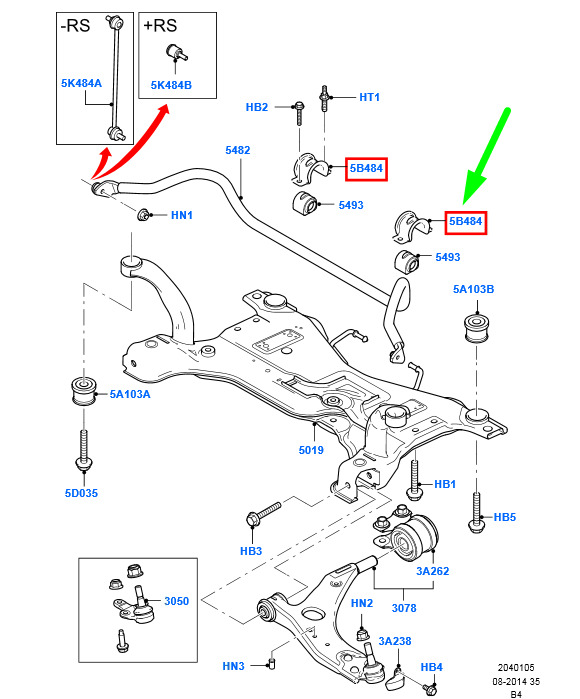 -RS
5K484A
+RS
5K484B
HB2
HT1
5482
5B484
5493
HN1
5B484
5493
5A103B
5A103A
5019
5D035
HB1
HB5
HB3
3A262
3078
3050
HN2
3A238
HN3
HB4
2040105
08-2014 35
B4