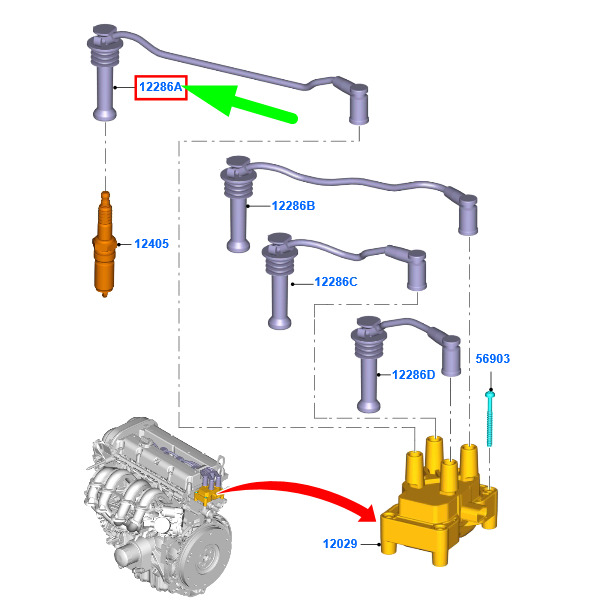 12286A

12286B

12405

12286C

56903

12286D

12029