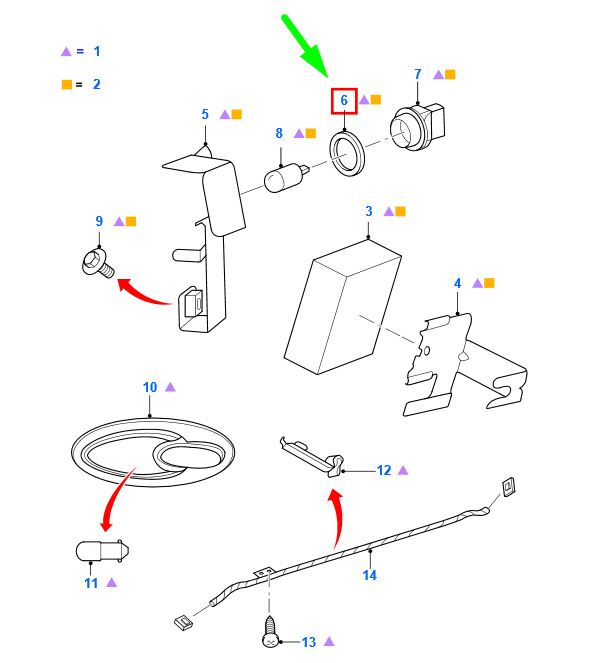 ▲ = 1

■ = 2

6 ▲■

7 ▲■

5 ▲■

8 ▲■

9 ▲■

3 ▲■

4 ▲■

10 ▲

12 ▲

11 ▲

14

13 ▲