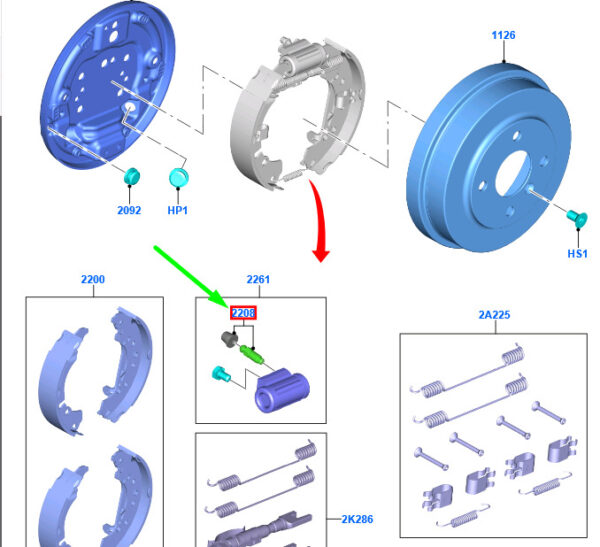 1126

2092

HP1

HS1

2200

2261

2208

2A225

2K286