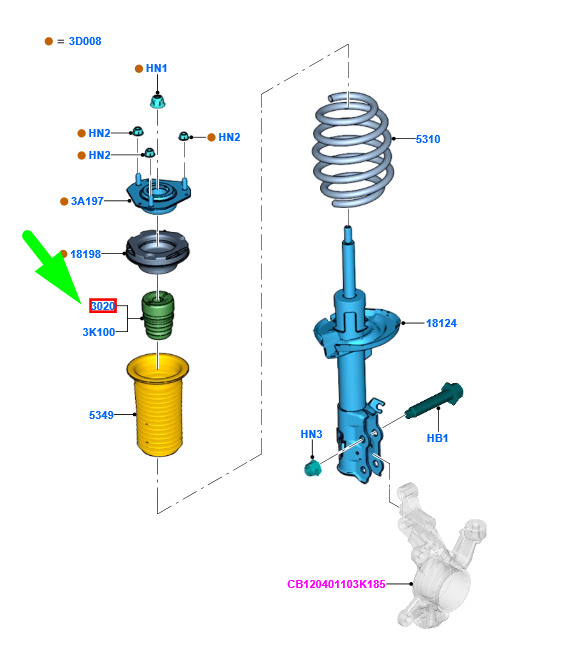 ● = 3D008

● HN1

● HN2

● HN2

● HN2

● 3A197

● 18198

3020

3K100

5349

5310

18124

HN3

HB1

CB120401103K185