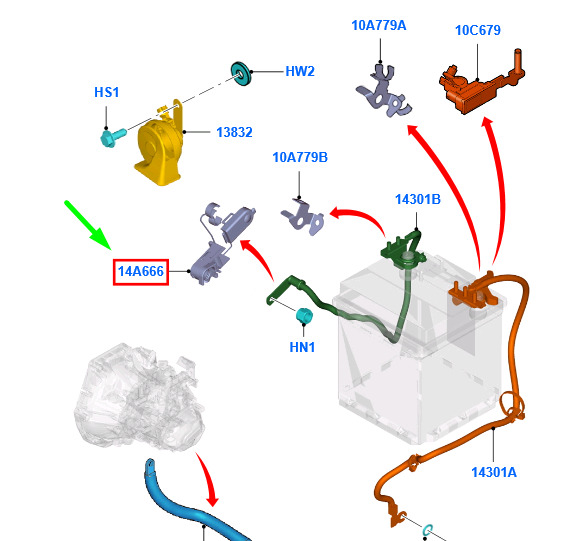 10A779A
10C679
HW2
HS1
13832
10A779B
14301B
14A666
HN1
14301A