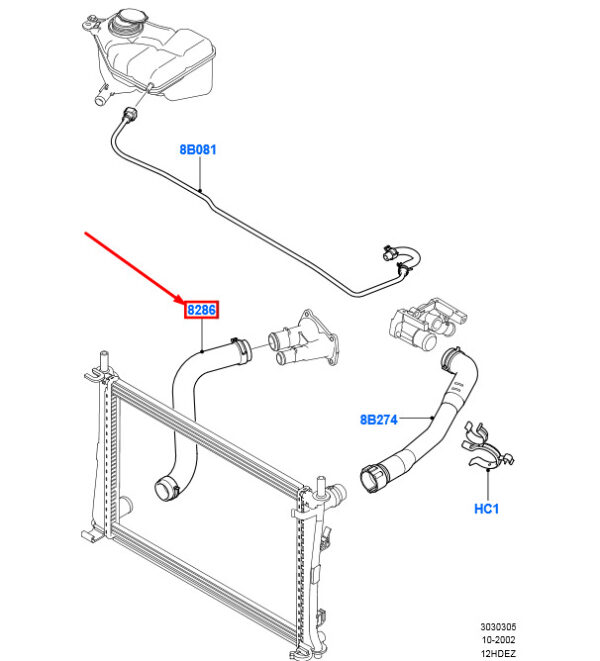 8B081

8286

8B274

HC1

3030305
10-2002
12HDEZ