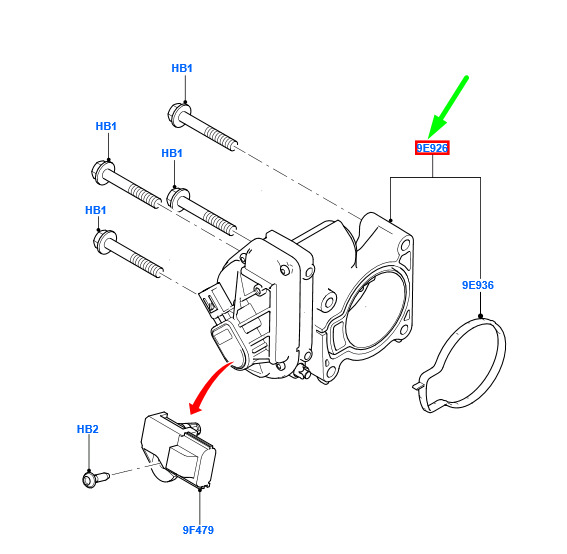 HB1
HB1
HB1
HB1
9E926
9E936
HB2
9F479