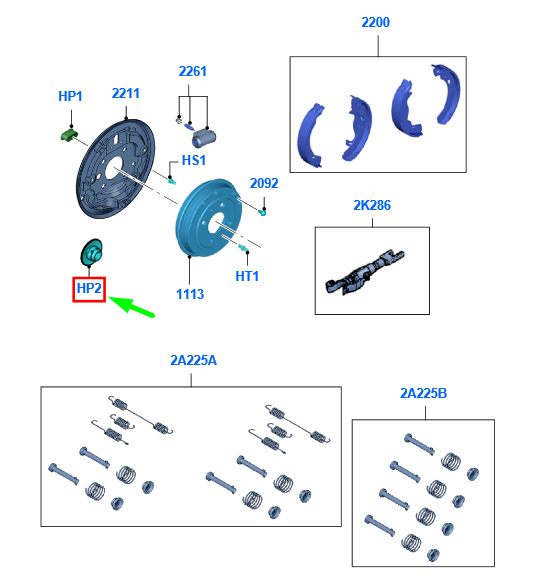 2200

2261

HP1

2211

HS1

2092

2K286

HT1

HP2

1113

2A225A

2A225B