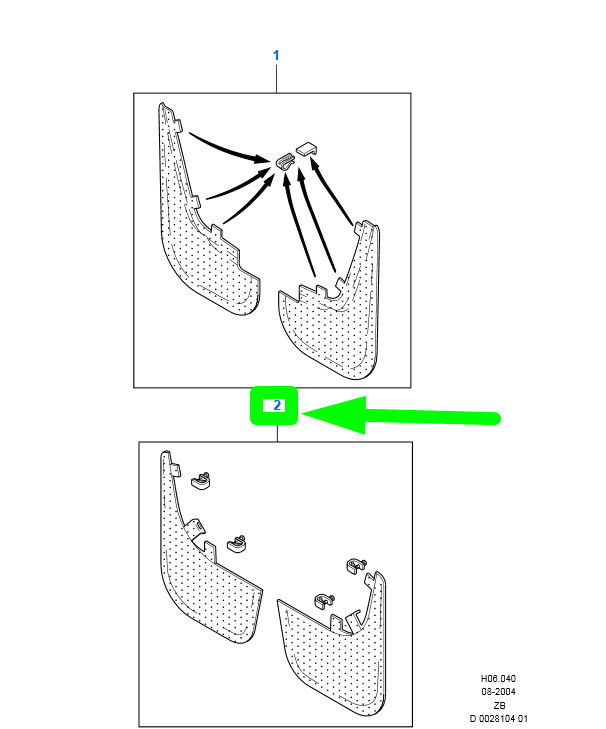 1

2

H06.040
08-2004
ZB
D 0028104 01