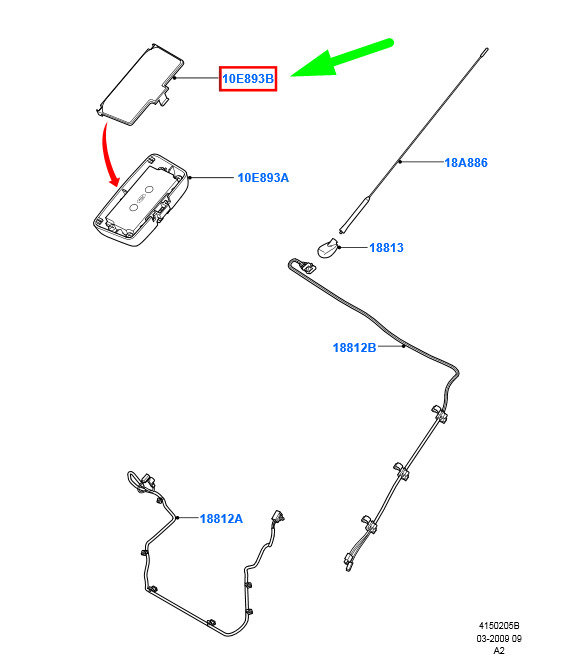 10E893B

10E893A

18A886

18813

18812B

18812A

4150205B
03-2009 09
A2