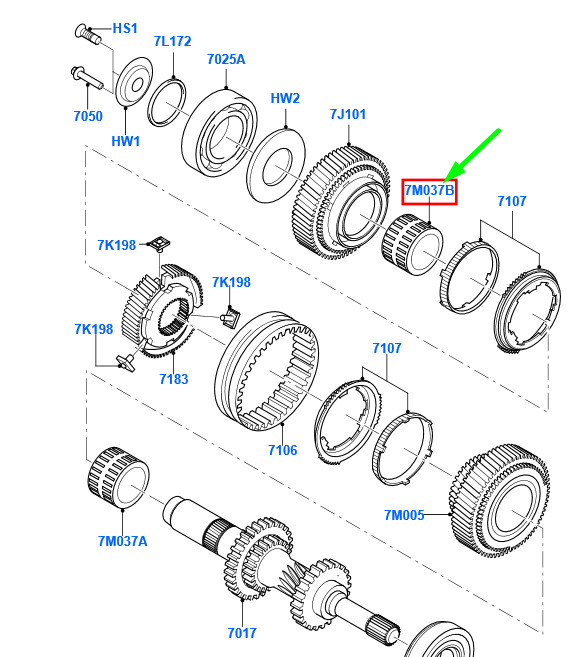 HS1
7L172
7025A
7050
HW1
HW2
7J101
7M037B
7107
7K198
7K198
7K198
7183
7107
7106
7M005
7M037A
7017