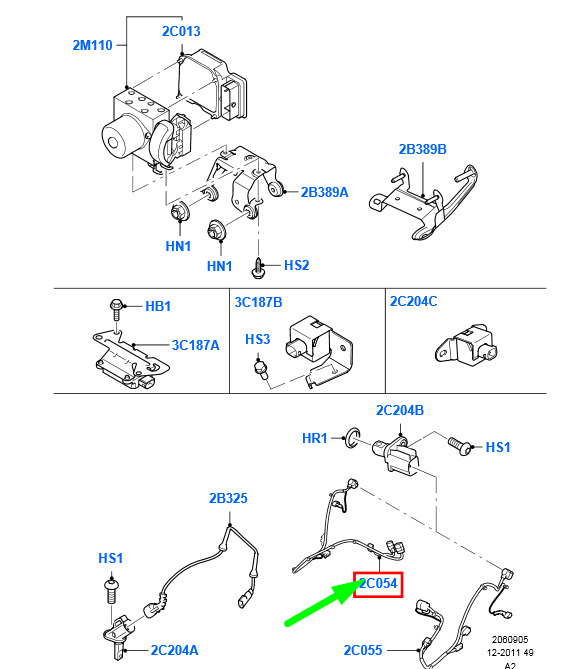 2M110
2C013
2B389B
2B389A
HN1
HN1
HS2
HB1
3C187A
3C187B
HS3
2C204C
2C204B
HR1
HS1
2B325
HS1
2C054
2C204A
2C055
2060905
12-2011 49
A2