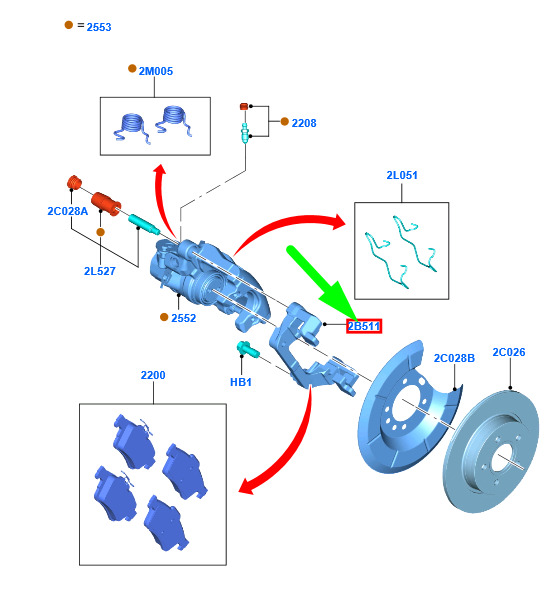 = 2553

2M005

2208

2L051

2C028A

2L527

2552

2B511

HB1

2C028B

2C026

2200