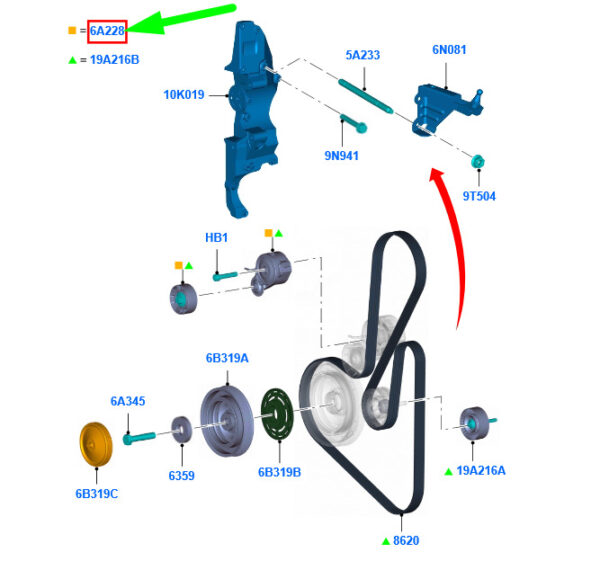 ■ = 6A228

▲ = 19A216B

10K019

5A233

6N081

9N941

9T504

HB1

■▲

■▲

6B319A

6A345

6359

6B319B

6B319C

▲ 19A216A

▲ 8620