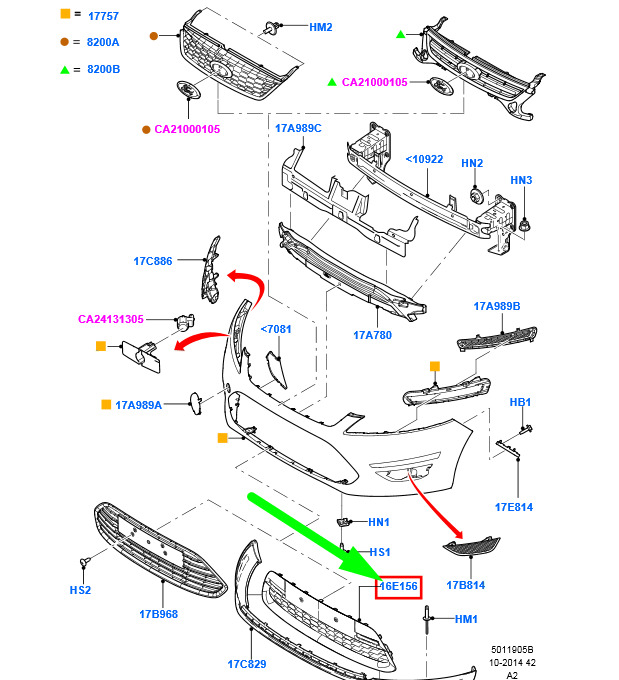 = 17757
= 8200A
= 8200B

HM2

CA21000105

CA21000105

17A989C

<10922

HN2

HN3

17C886

CA24131305

<7081

17A780

17A989B

17A989A

HB1

17E814

HN1

HS1

16E156

17B814

HS2

17B968

HM1

17C829

5011905B
10-2014 42
A2