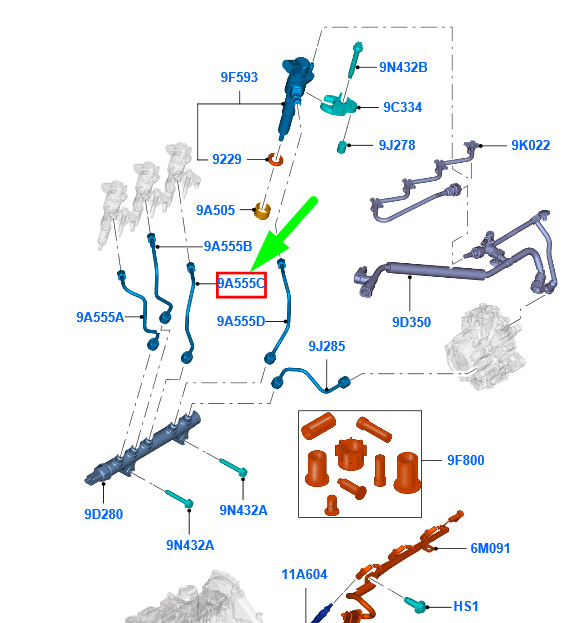 9F593
9N432B
9C334
9J278
9K022
9229
9A505
9A555B
9A555C
9A555A
9A555D
9D350
9J285
9F800
9D280
9N432A
9N432A
6M091
11A604
HS1