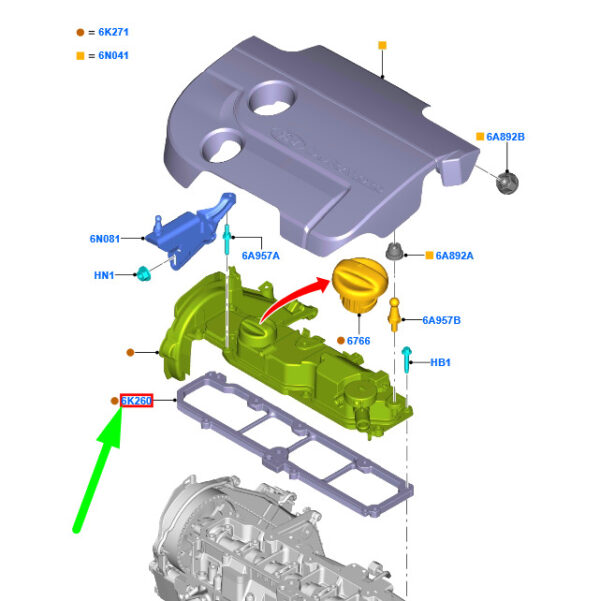 = 6K271
= 6N041
6A892B
6N081
6A957A
6A892A
HN1
6A957B
6766
HB1
6K260