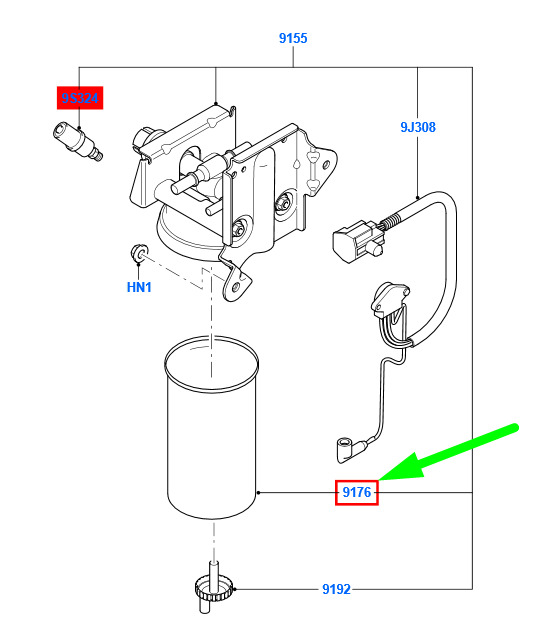 9155
9S324
9J308
HN1
9176
9192