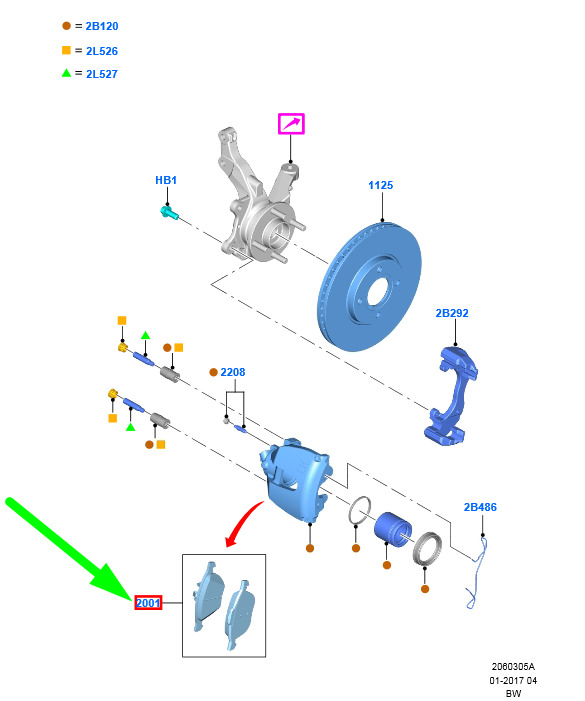 = 2B120
= 2L526
= 2L527

HB1
1125
2B292
2208
2B486
2001

2060305A
01-2017 04
BW