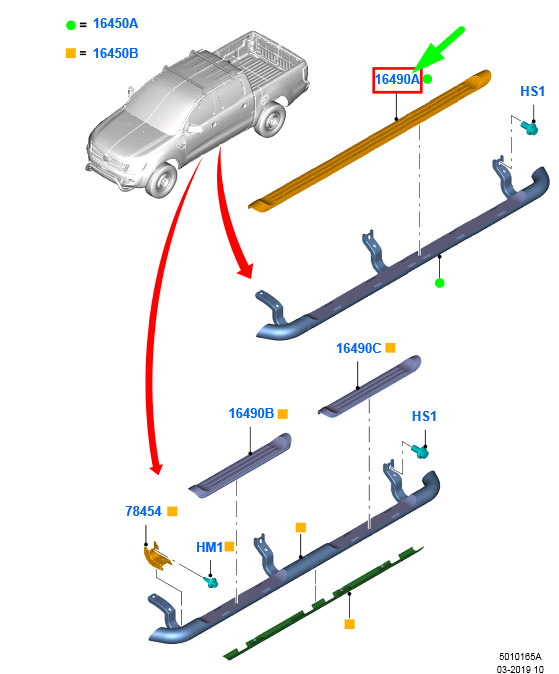 = 16450A

= 16450B

16490A

HS1

16490C

16490B

HS1

78454

HM1

5010165A
03-2019 10