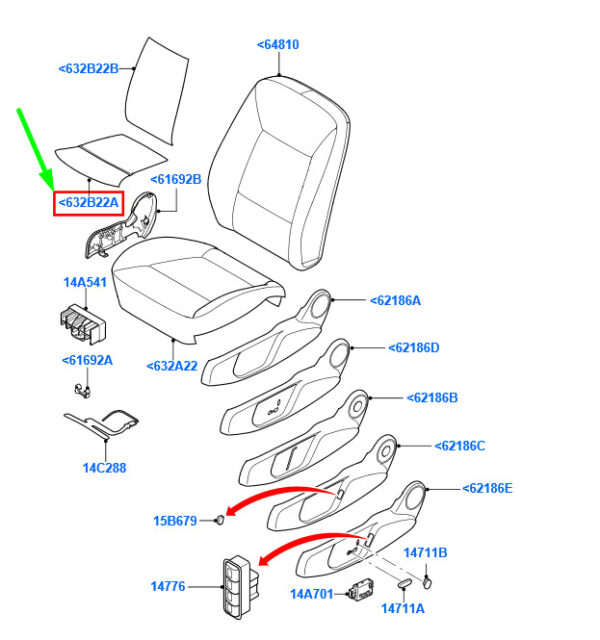 <64810

<632B22B

<632B22A

<61692B

14A541

<62186A

<62186D

<61692A

<632A22

<62186B

<62186C

14C288

<62186E

15B679

14711B

14776

14A701

14711A