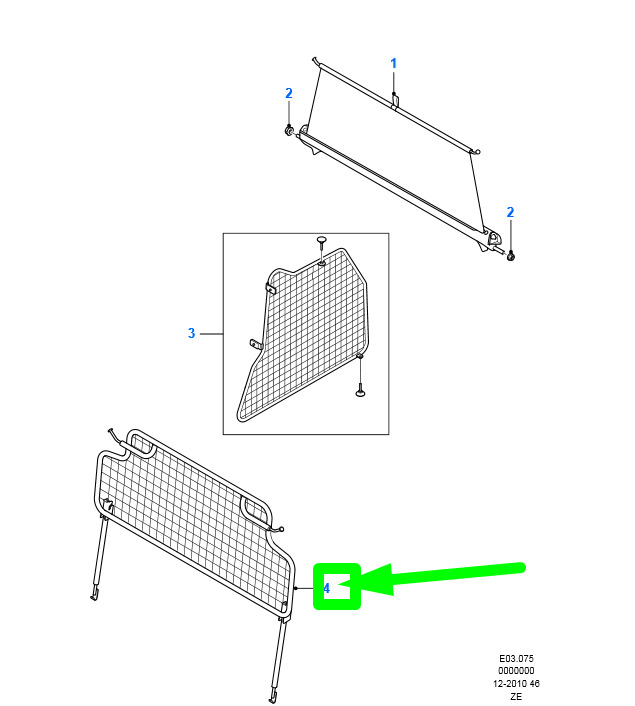 1
2
2
3
4
E03.075
0000000
12-2010 46
ZE