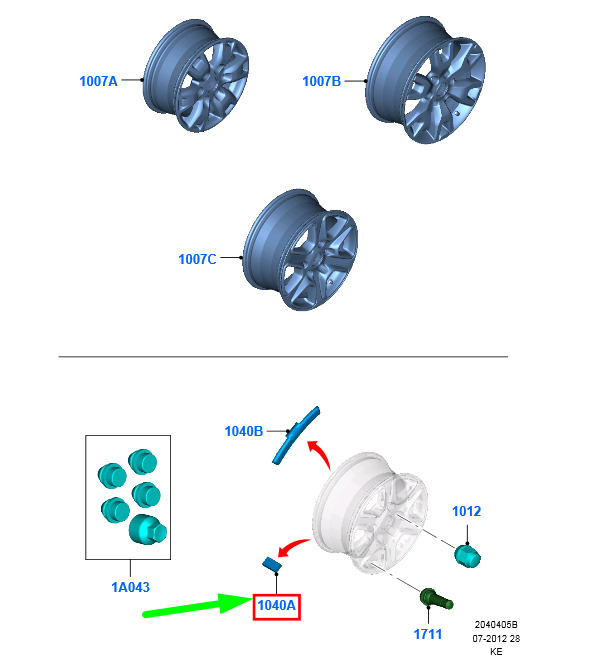 1007A

1007B

1007C

1040B

1012

1A043

1040A

1711

2040405B
07-2012 28
KE