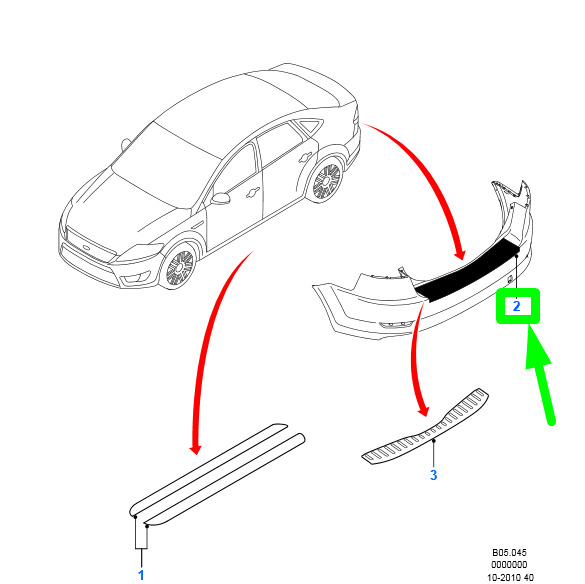 2

3

1

B05.045
0000000
10-2010 40