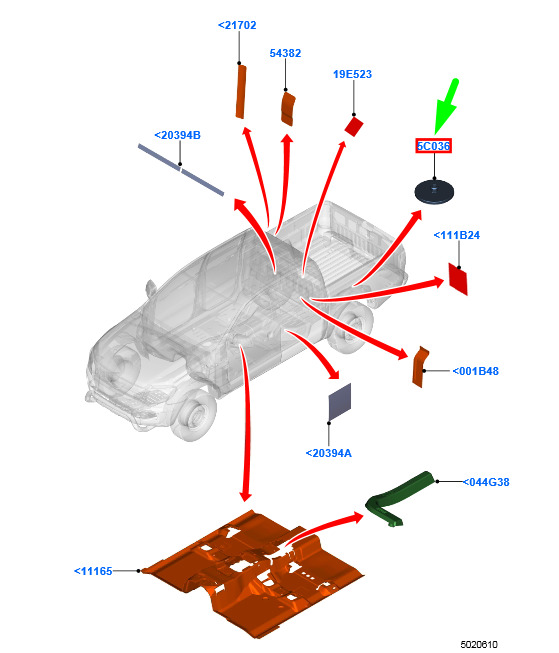 <21702
54382
19E523
<20394B
5C036
<111B24
<001B48
<20394A
<044G38
<11165
5020610