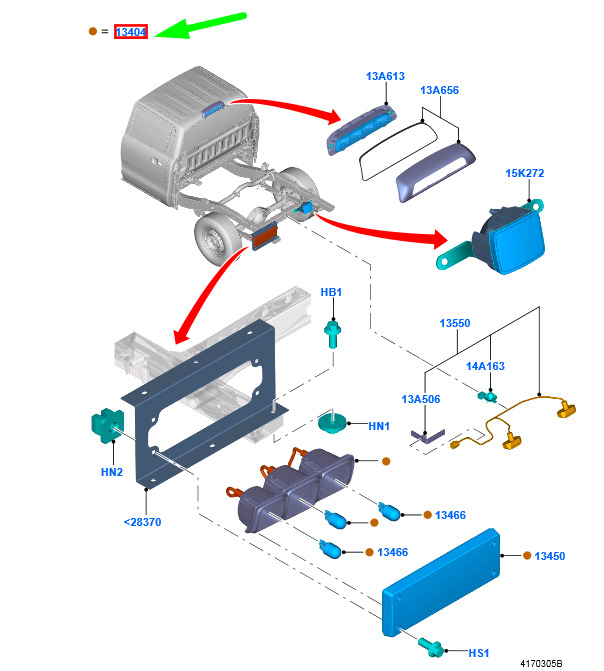 = 13404

13A613
13A656
15K272
HB1
13550
14A163
13A506
HN1
HN2
<28370
13466
13466
13450
HS1
4170305B