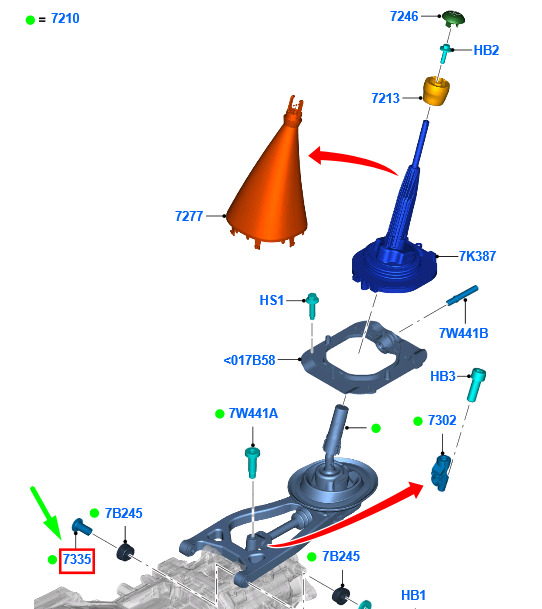 = 7210

7246

HB2

7213

7277

7K387

HS1

7W441B

<017B58

HB3

7W441A

7302

7B245

7335

7B245

HB1