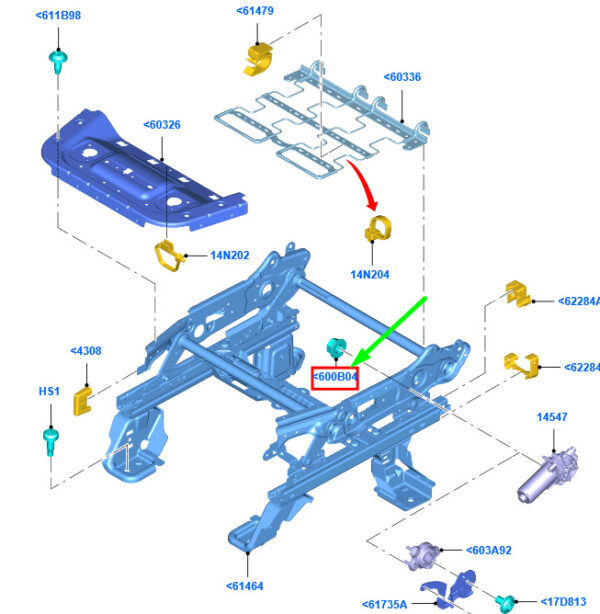 <611B98

<61479

<60336

<60326

14N202

14N204

<62284A

<4308

<600B04

<62284

HS1

14547

<603A92

<61464

<61735A

<17D813