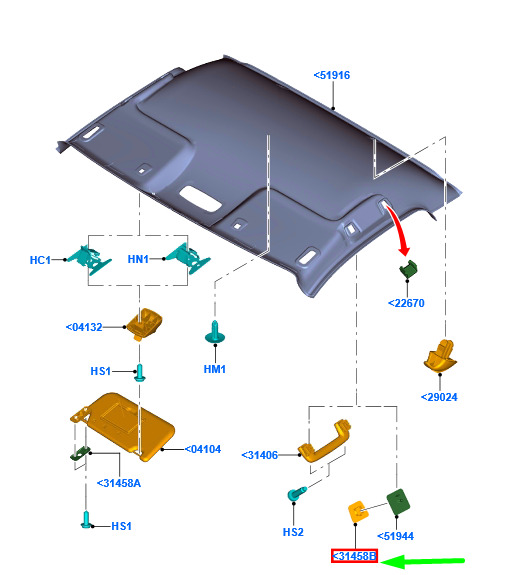 <51916

HC1
HN1

<22670

<04132

HM1

HS1

<29024

<04104

<31406

<31458A

HS1

HS2

<51944

<31458B