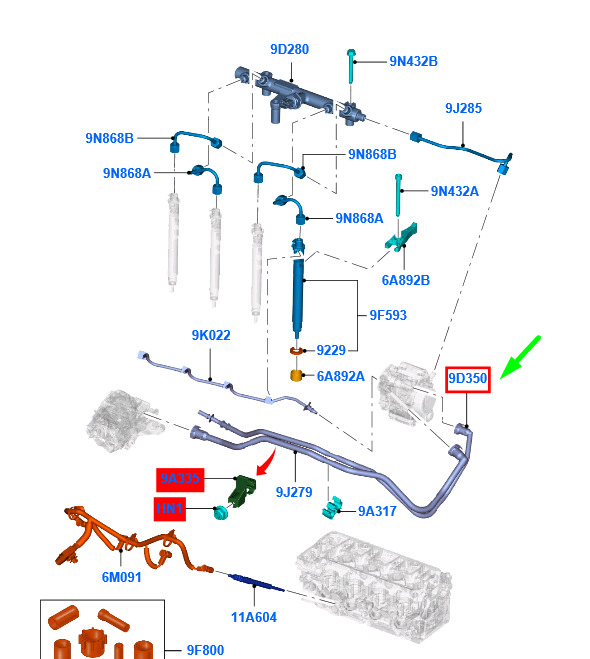 9D280
9N432B
9J285
9N868B
9N868B
9N868A
9N432A
9N868A
6A892B
9F593
9K022
9229
6A892A
9D350
9A335
9J279
HN1
9A317
6M091
11A604
9F800