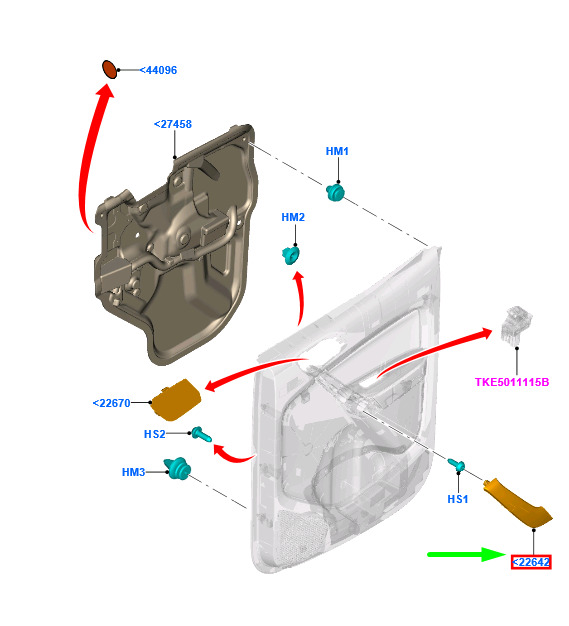 <44096

<27458

HM1

HM2

TKE5011115B

<22670

HS2

HM3

HS1

<22642