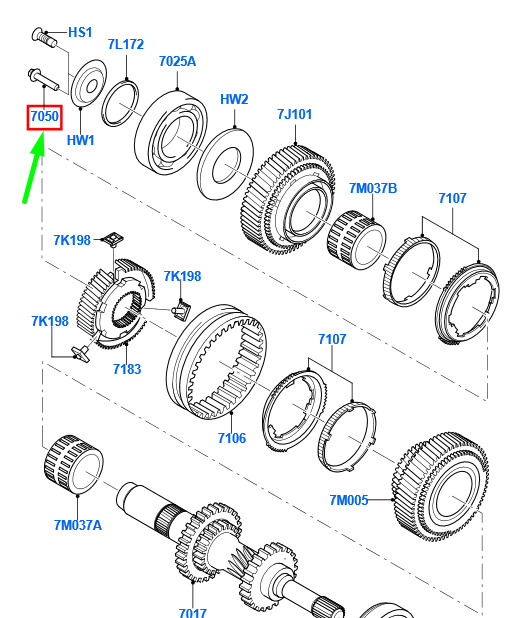 HS1
7L172
7025A
7050
HW1
HW2
7J101
7M037B
7107
7K198
7K198
7K198
7183
7107
7106
7M005
7M037A
7017