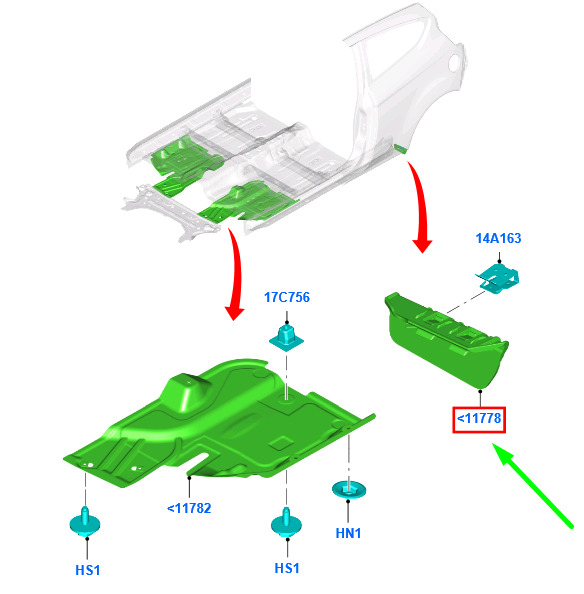 14A163

17C756

<11778

<11782

HN1

HS1

HS1