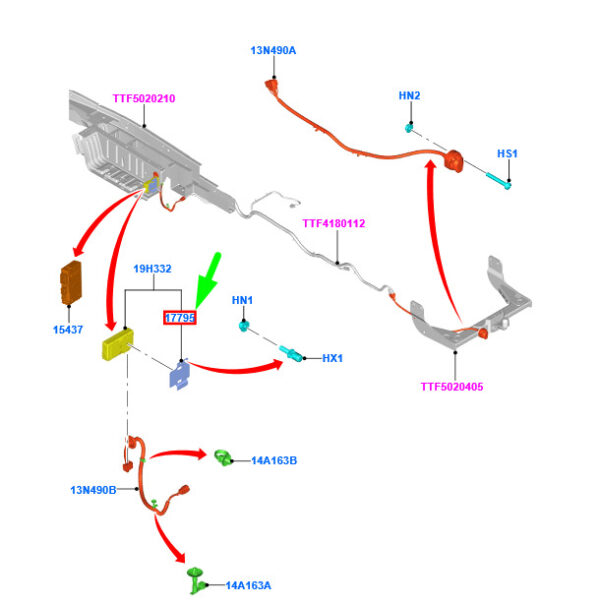 13N490A

TTF5020210

HN2

HS1

TTF4180112

19H332

17795

HN1

15437

HX1

TTF5020405

14A163B

13N490B

14A163A