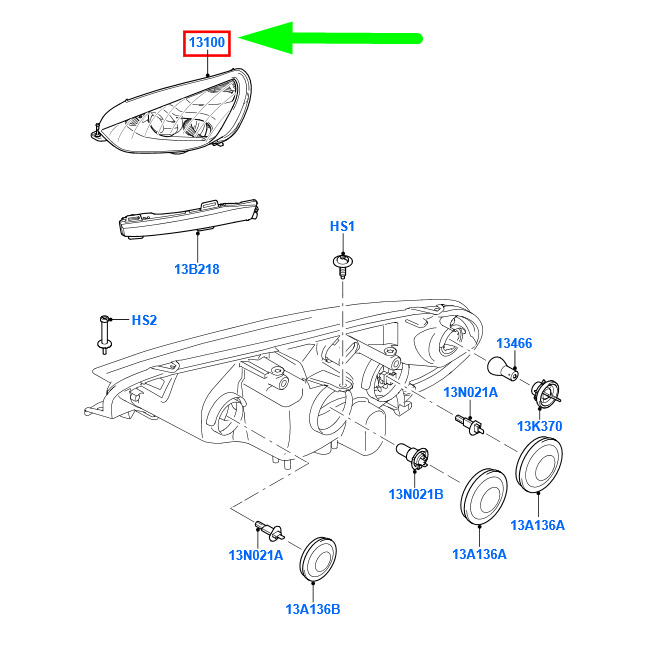 13100

13B218

HS1

HS2

13466

13N021A

13K370

13N021B

13A136A

13A136A

13N021A

13A136B