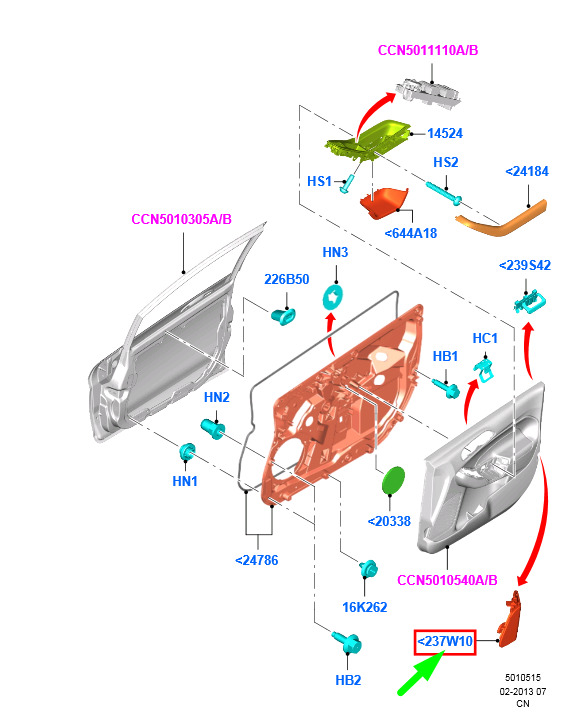 CCN5011110A/B

14524

HS1

HS2

<24184

<644A18

CCN5010305A/B

HN3

226B50

<239S42

HB1

HC1

HN2

HN1

<20338

<24786

CCN5010540A/B

16K262

<237W10

HB2

5010515
02-2013 07
CN