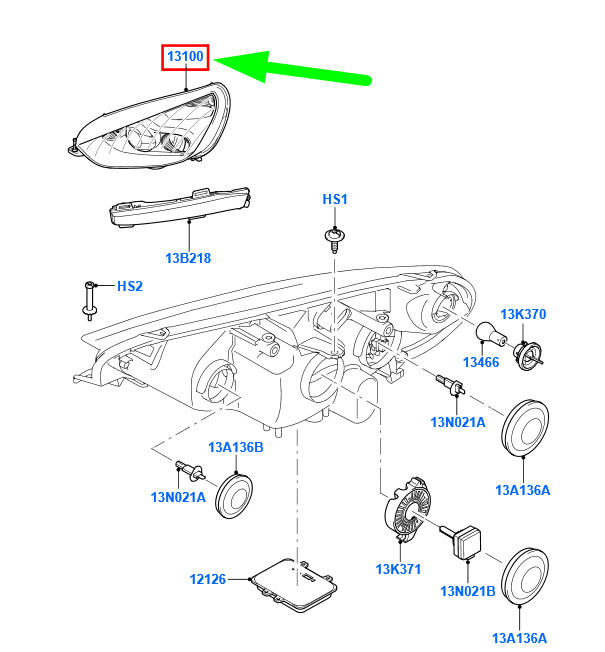 13100

HS1

13B218

HS2

13K370

13466

13N021A

13A136B

13N021A

13A136A

13K371

12126

13N021B

13A136A