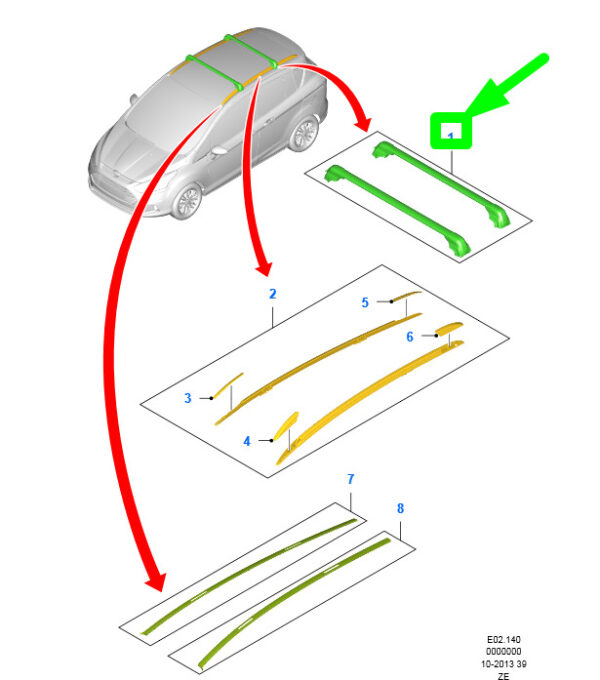 1

2

5

6

3

4

7

8

E02.140
0000000
10-2013 39
ZE