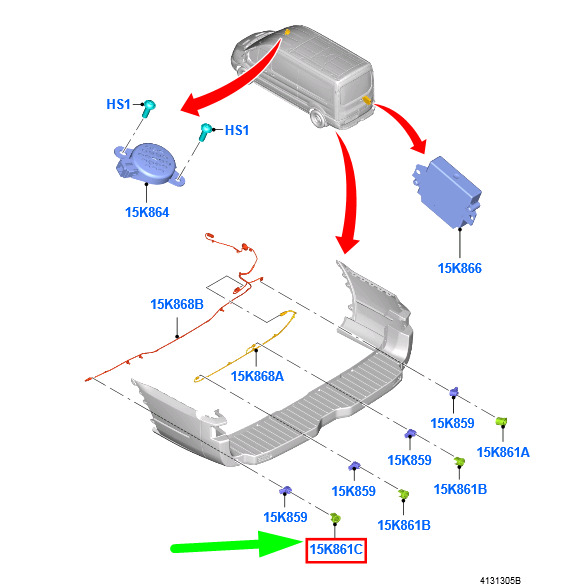 HS1
HS1
15K864
15K866
15K868B
15K868A
15K859
15K861A
15K859
15K861B
15K859
15K861B
15K859
15K861C
4131305B