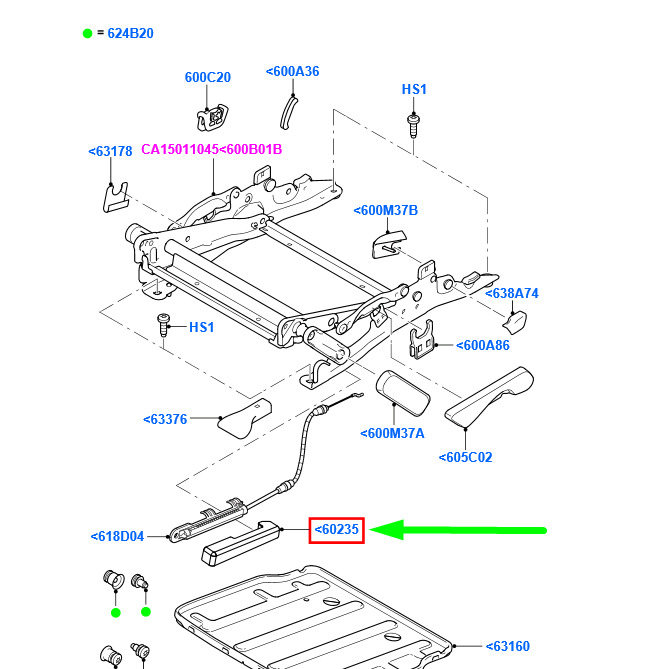 = 624B20

600C20

<600A36

HS1

<63178

CA15011045<600B01B

<600M37B

<638A74

HS1

<600A86

<63376

<600M37A

<605C02

<618D04

<60235

<63160