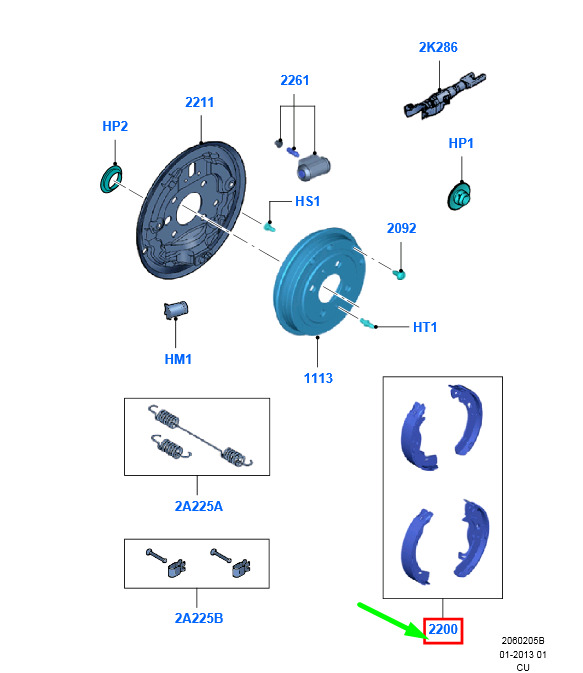 2K286
2261
2211
HP2
HP1
HS1
2092
HT1
HM1
1113
2A225A
2A225B
2200
2060205B
01-2013 01
CU