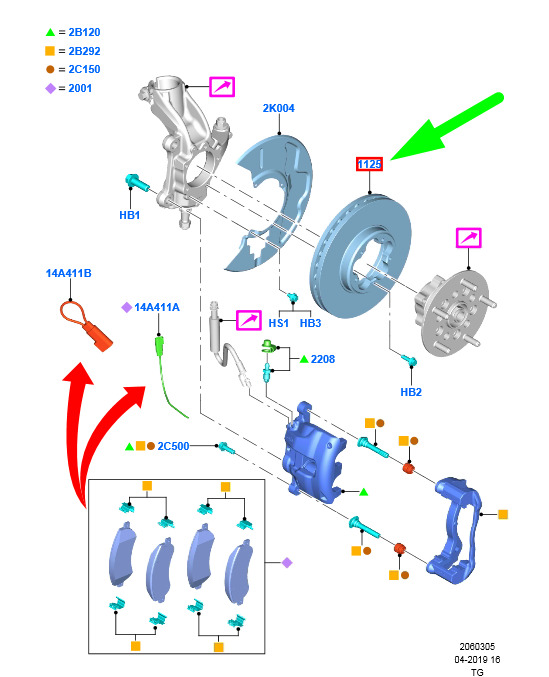 = 2B120
= 2B292
= 2C150
= 2001

2K004

1125

HB1

14A411B

14A411A

HS1 HB3

2208

HB2

2C500

2060305
04-2019 16
TG