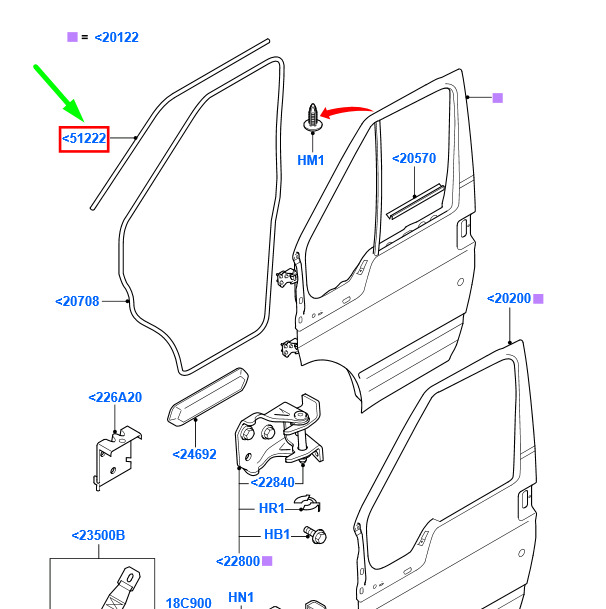 = <20122

<51222

HM1

<20570

<20708

<20200

<226A20

<24692

<22840

HR1

HB1

<22800

<23500B

18C900

HN1