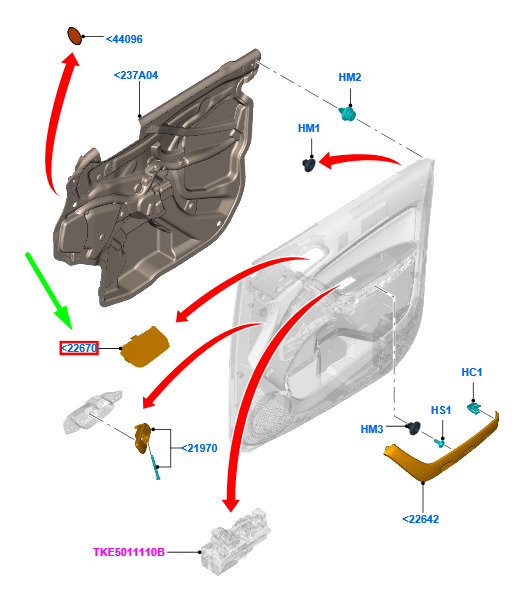 <44096

<237A04

HM2

HM1

<22670

HC1

HS1

HM3

<21970

<22642

TKE5011110B