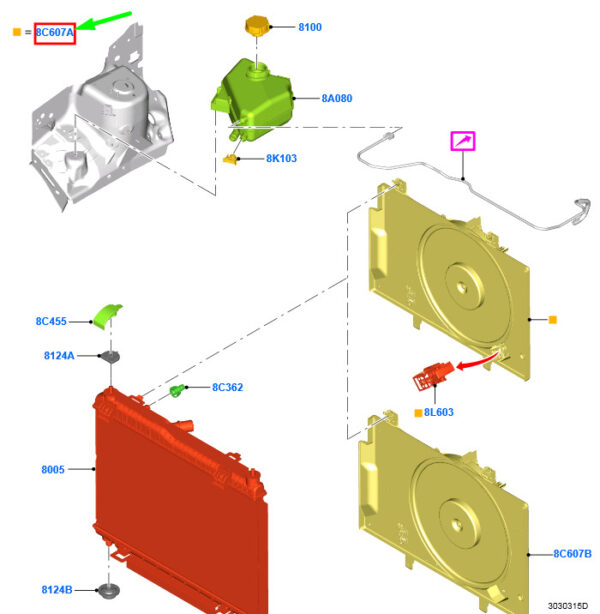 = 8C607A

8100

8A080

8K103

8C455

8124A

8C362

8L603

8005

8C607B

8124B

3030315D