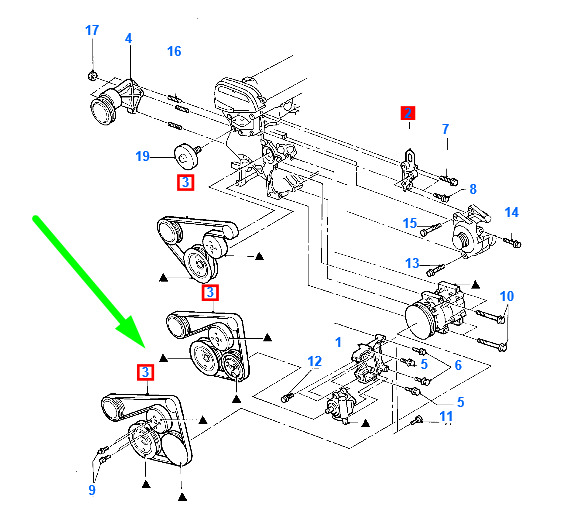 17
4
16
2
7
19
3
8
14
15
13
3
10
1
12
5
6
3
5
11
9