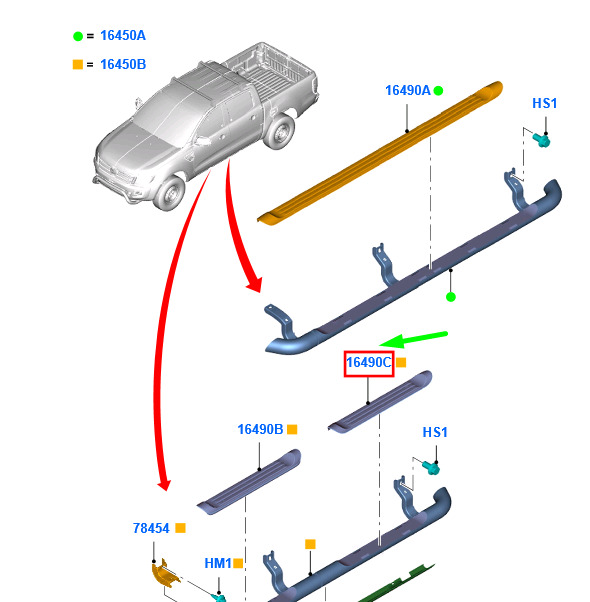 = 16450A

= 16450B

16490A

HS1

16490C

16490B

HS1

78454

HM1