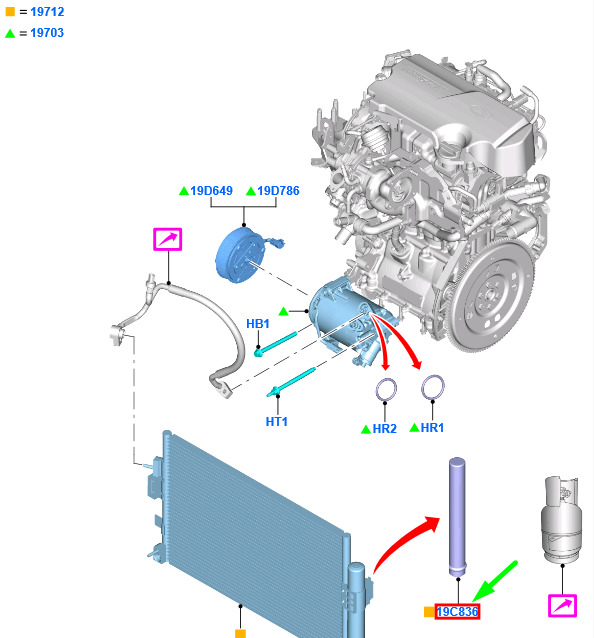 = 19712
= 19703

19D649 19D786

HB1

HT1

HR2 HR1

19C836