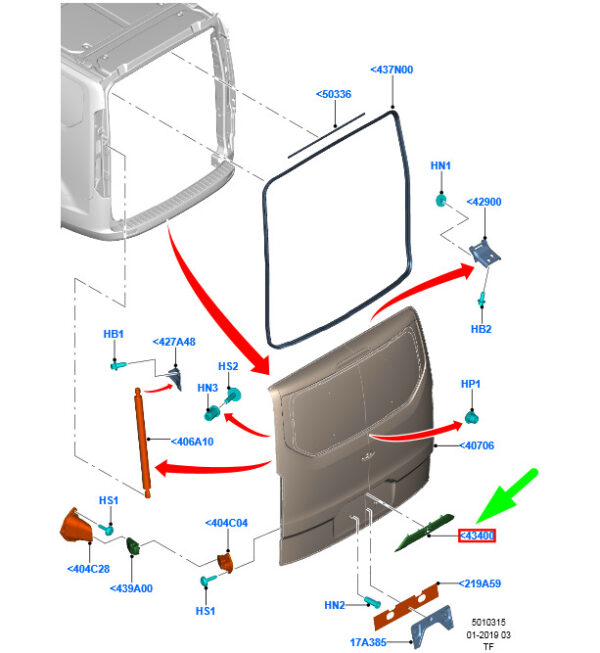 <437N00
<50336
HN1
<42900
HB2
HB1
<427A48
HS2
HN3
HP1
<406A10
<40706
HS1
<404C04
<43400
<404C28
<439A00
HS1
<219A59
HN2
17A385
5010315
01-2019 03
TF